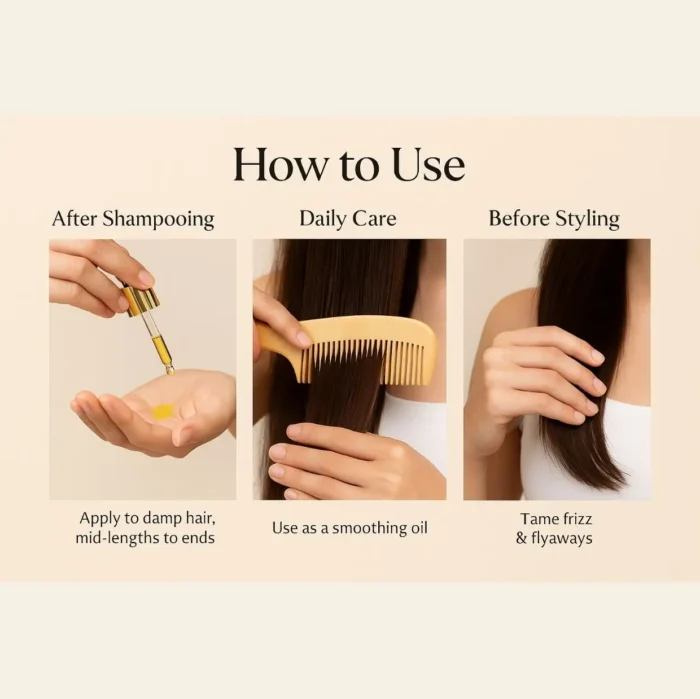 How to Use

After Shampooing

Apply to damp hair, mid-lengths to ends

Daily Care

Use as a smoothing oil

Before Styling

Tame frizz & flyaways